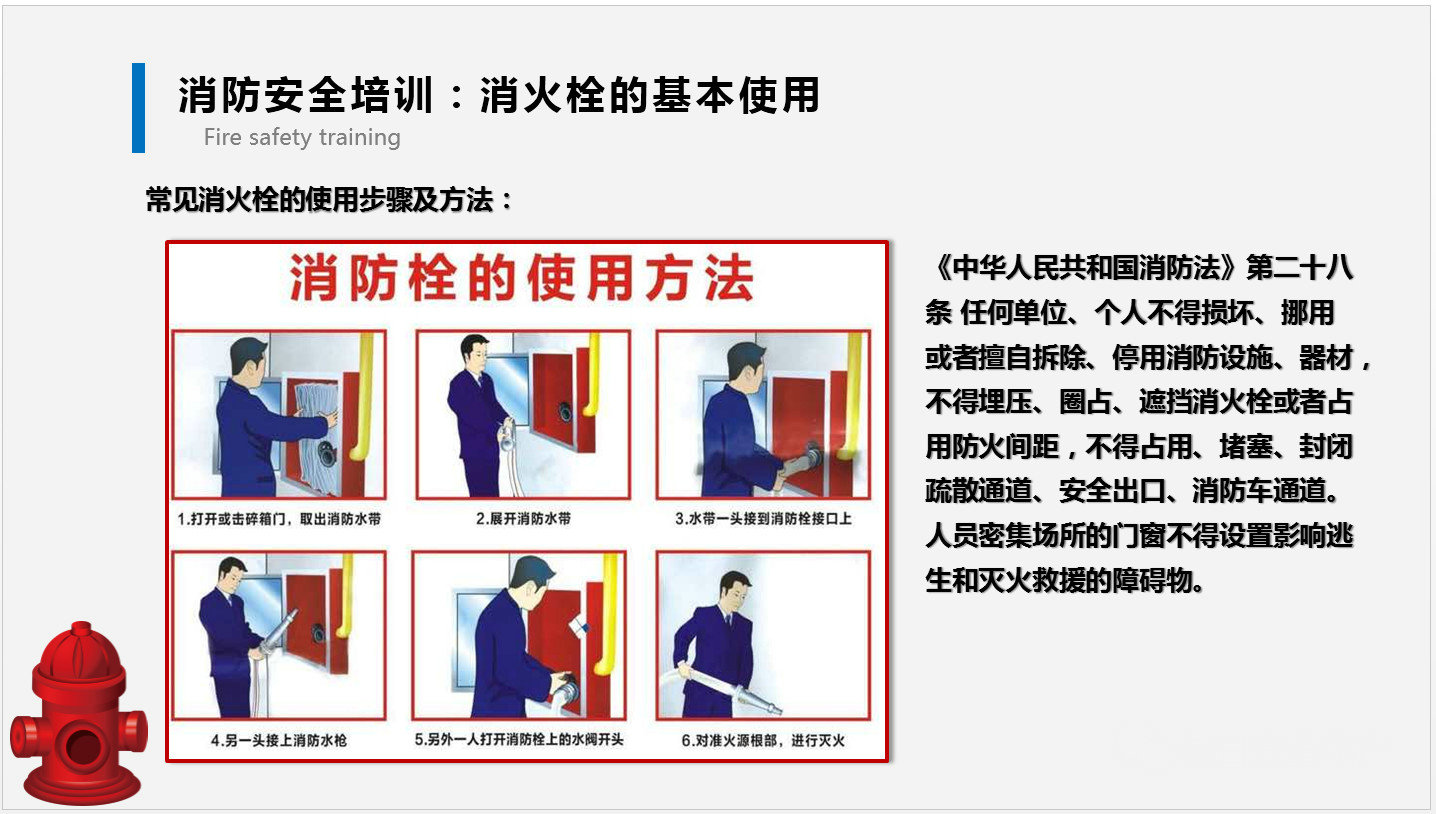 消防安全培训：消火栓的基本使用
Fire safety training

常见消火栓的使用步骤及方法：

消防栓的使用方法

1.打开或击碎箱门，取出消防水带

2.展开消防水带

3.水带一头接到消防栓接口上

4.另一头接上消防水枪

5.另外一人打开消防栓上的水阀开头

6.对准火源根部，进行灭火

《中华人民共和国消防法》第二十八条 任何单位、个人不得损坏、挪用或者擅自拆除、停用消防设施、器材，不得埋压、圈占、遮挡消火栓或者占用防火间距，不得占用、堵塞、封闭疏散通道、安全出口、消防车通道。人员密集场所的门窗不得设置影响逃生和灭火救援的障碍物。